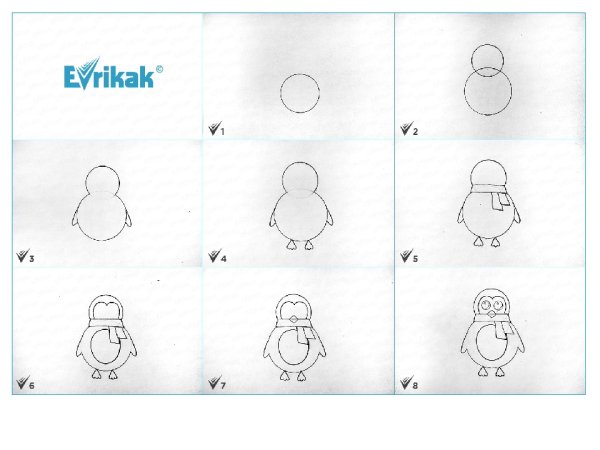 Evrikak©

1

2

3

4

5

6

7

8