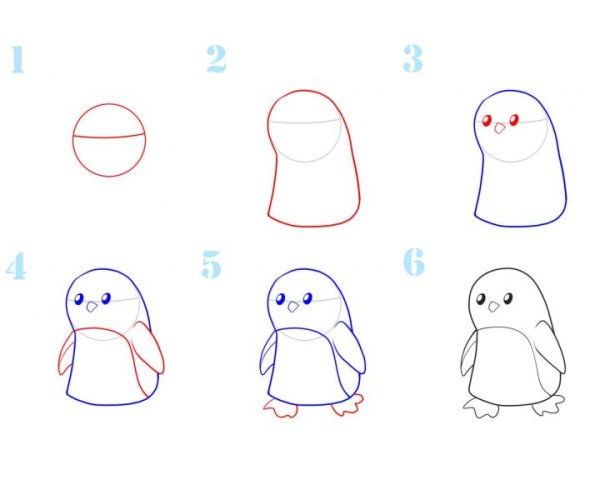 1

2

3

4

5

6