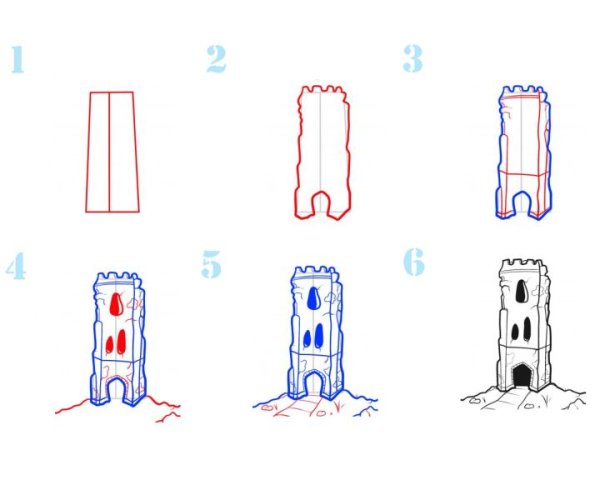 1
2
3
4
5
6