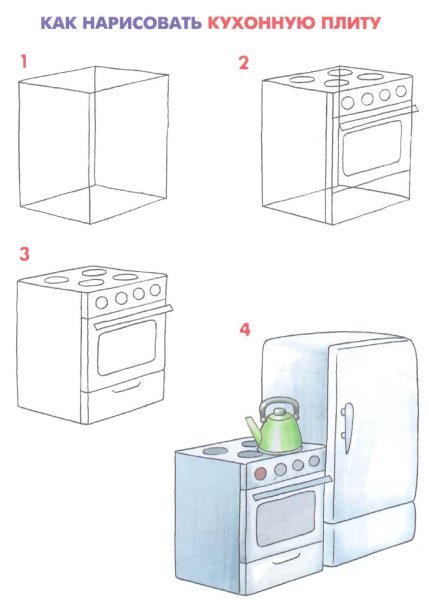 КАК НАРИСОВАТЬ КУХОННУЮ ПЛИТУ

1

2

3

4