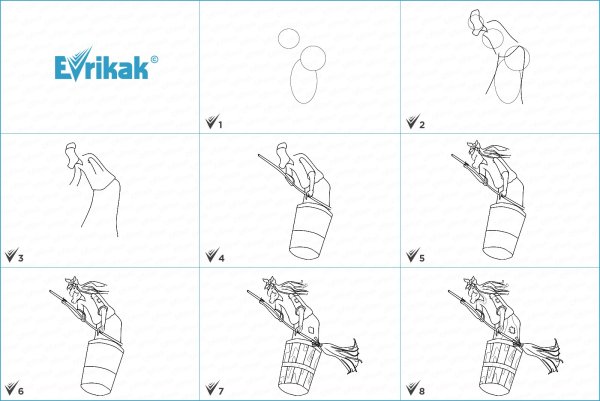 Evrikak©

1

2

3

4

5

6

7

8