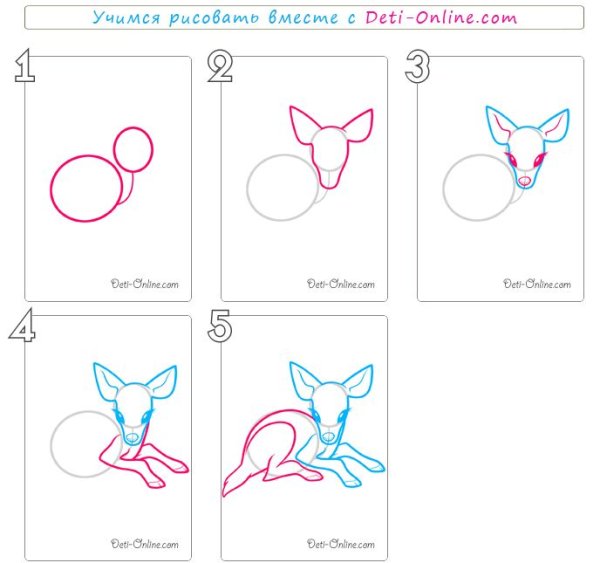 Учимся рисовать вместе с Deti-Online.com

1

Deti-Online.com

2

Deti-Online.com

3

Deti-Online.com

4

Deti-Online.com

5

Deti-Online.com