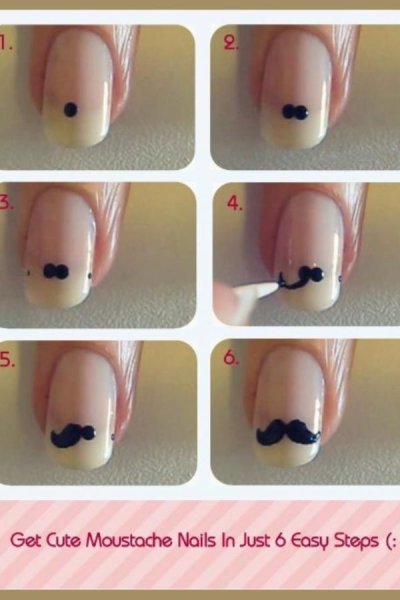 1.

2.

3.

4.

5.

6.

Get Cute Moustache Nails In Just 6 Easy Steps (: