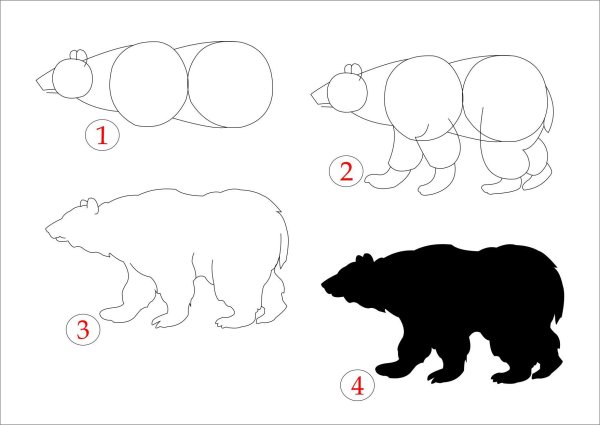 1

2

3

4