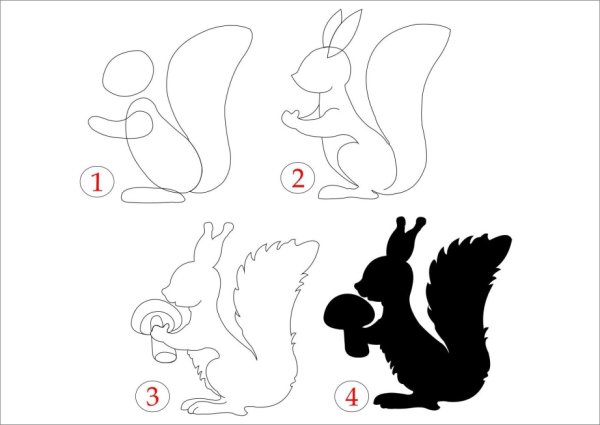 1
2
3
4