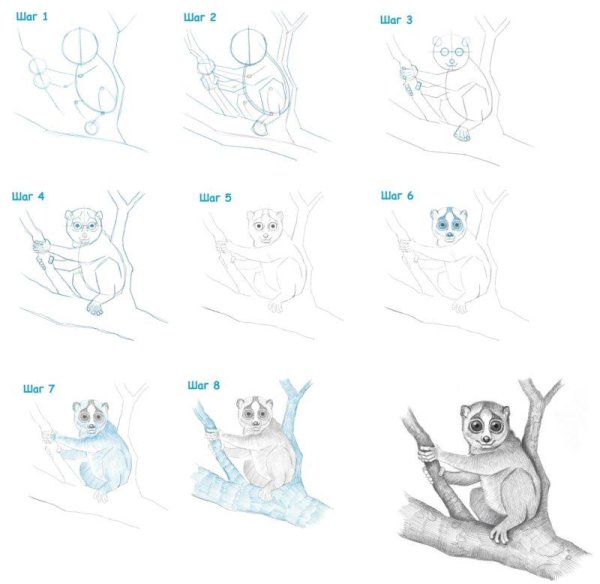 Шаг 1

Шаг 2

Шаг 3

Шаг 4

Шаг 5

Шаг 6

Шаг 7

Шаг 8