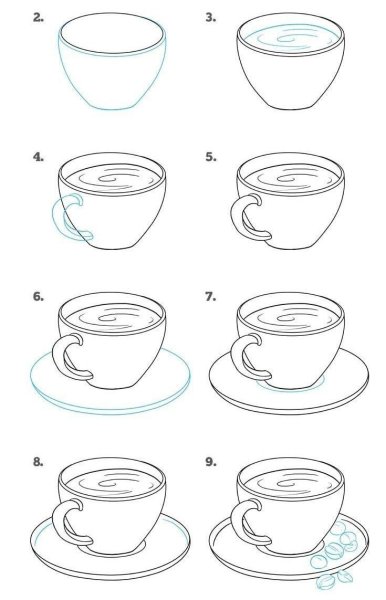 2.

3.

4.

5.

6.

7.

8.

9.