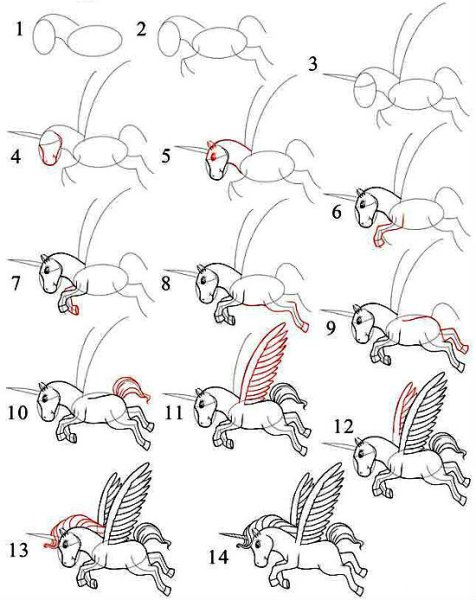 1
2
3
4
5
6
7
8
9
10
11
12
13
14