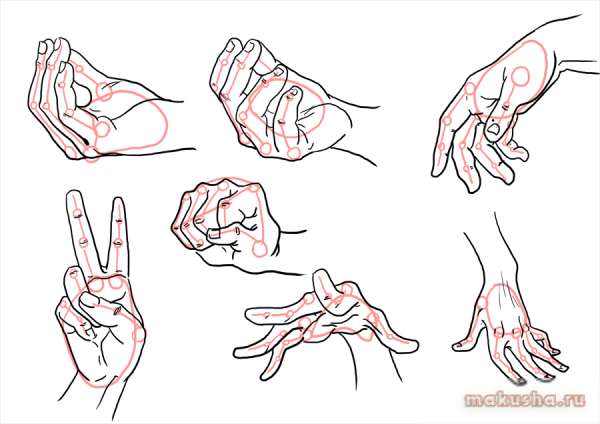 makusha.ru