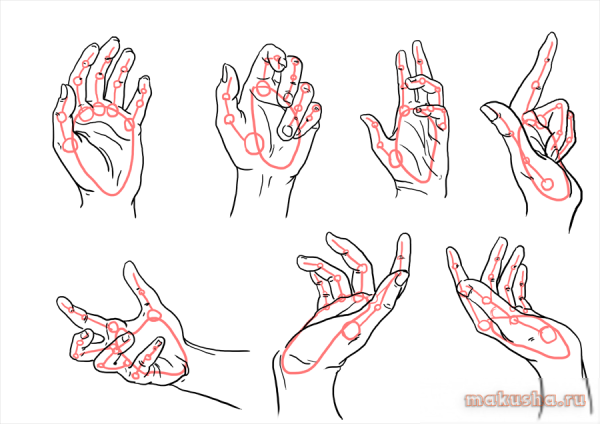 makusha.ru