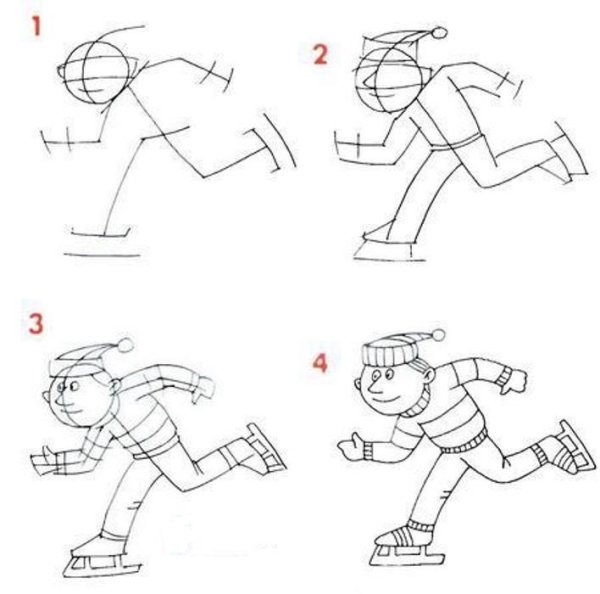 1

2

3

4