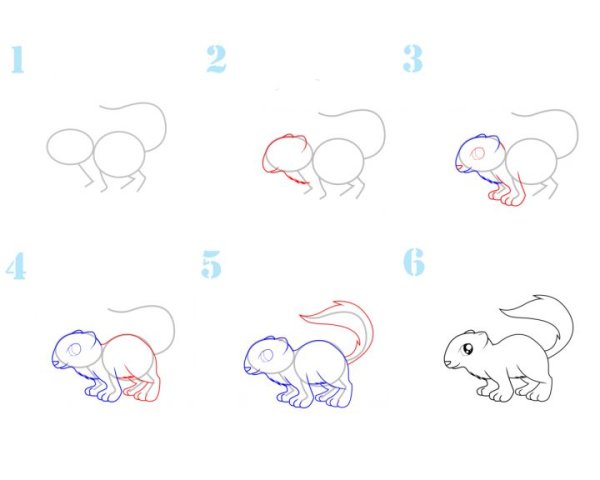 1
2
3
4
5
6