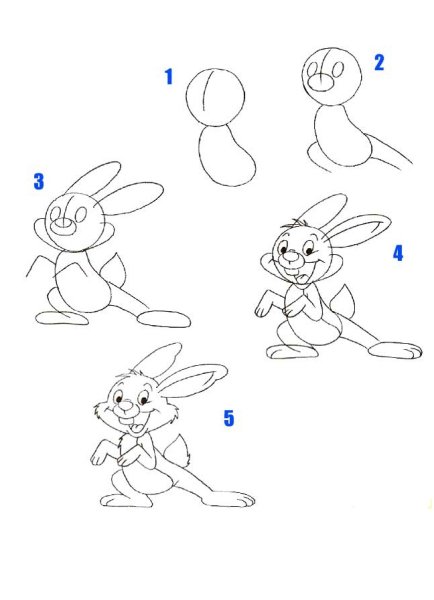 1
2
3
4
5