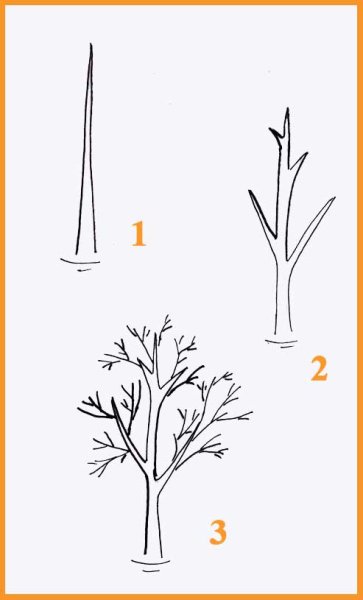 1

2

3