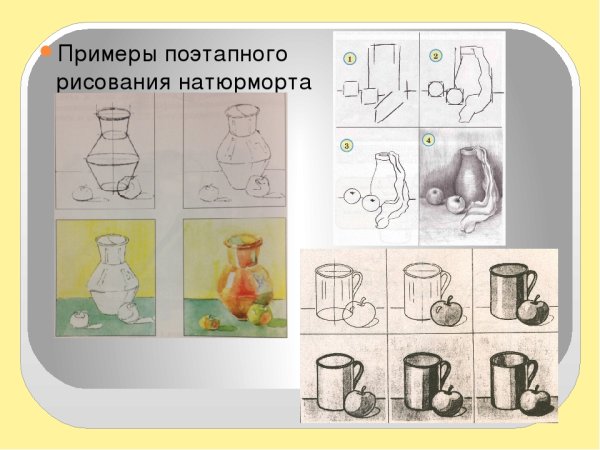 Примеры поэтапного рисования натюрморта

1
2
3
4