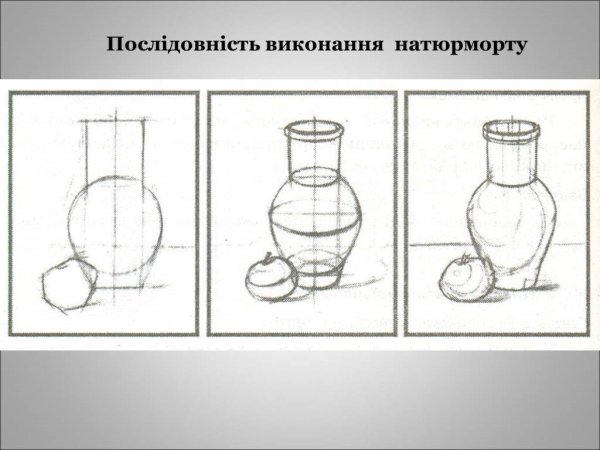 Послідовність виконання натюрморту