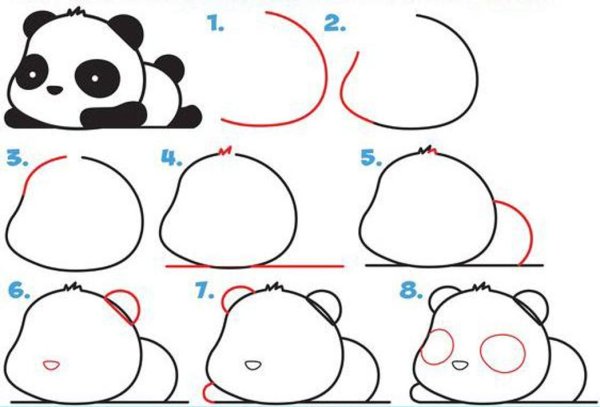 1.

2.

3.

4.

5.

6.

7.

8.