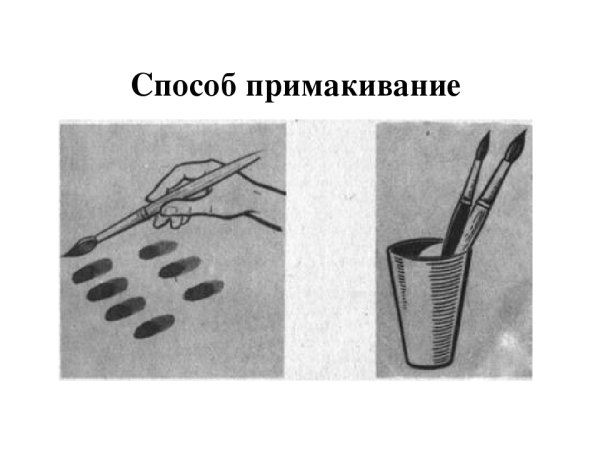 Способ примакивание