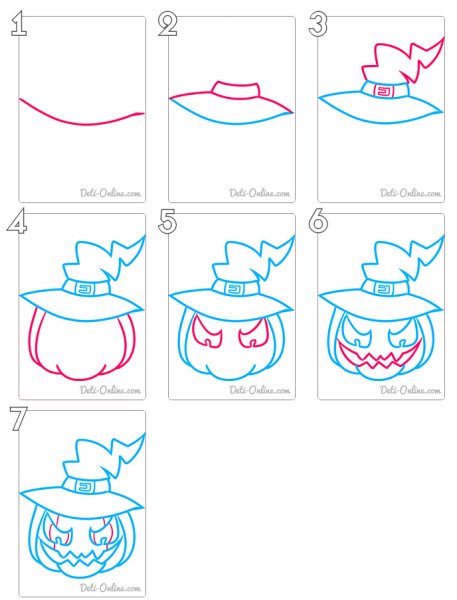 1

Deti-Online.com

2

Deti-Online.com

3

Deti-Online.com

4

Deti-Online.com

5

Deti-Online.com

6

Deti-Online.com

7

Deti-Online.com