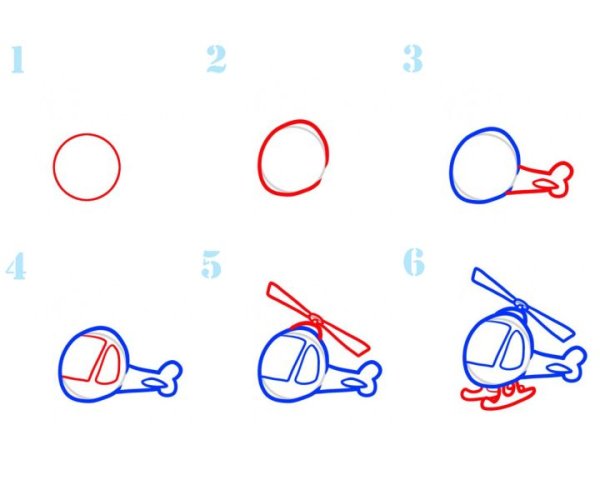 1

2

3

4

5

6