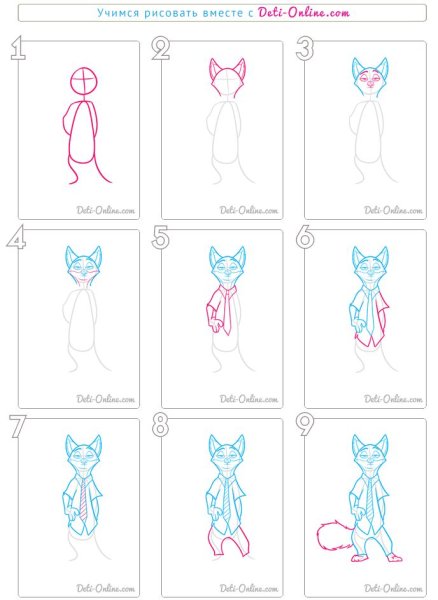 Учимся рисовать вместе с Deti-Online.com

1

Deti-Online.com

2

Deti-Online.com

3

Deti-Online.com

4

Deti-Online.com

5

Deti-Online.com

6

Deti-Online.com

7

Deti-Online.com

8

Deti-Online.com

9

Deti-Online.com