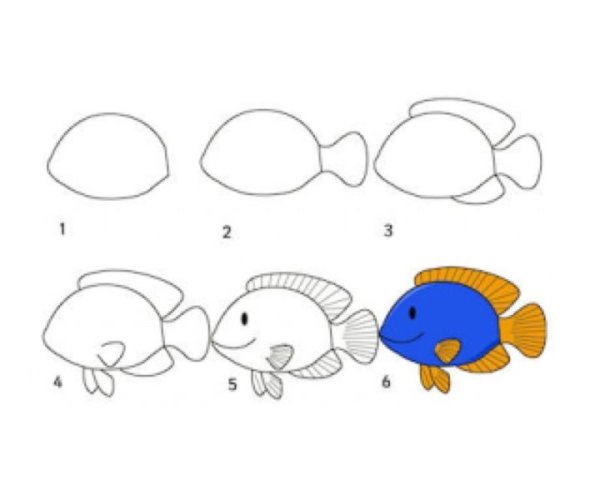 1

2

3

4

5

6