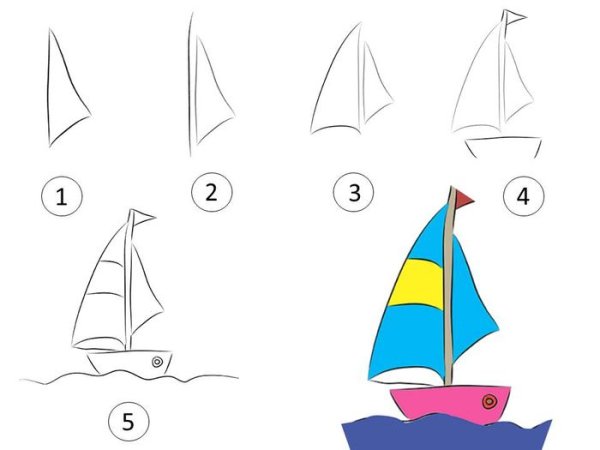 1

2

3

4

5