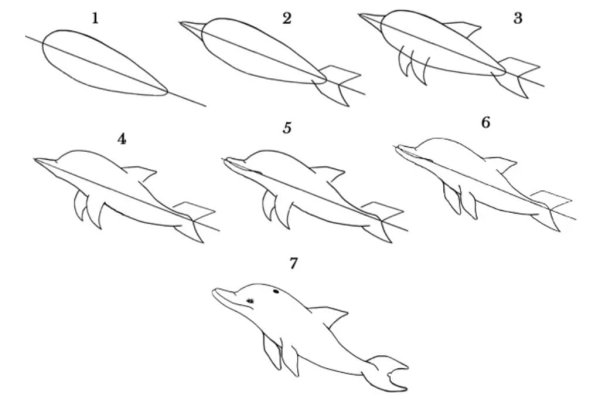 1

2

3

4

5

6

7