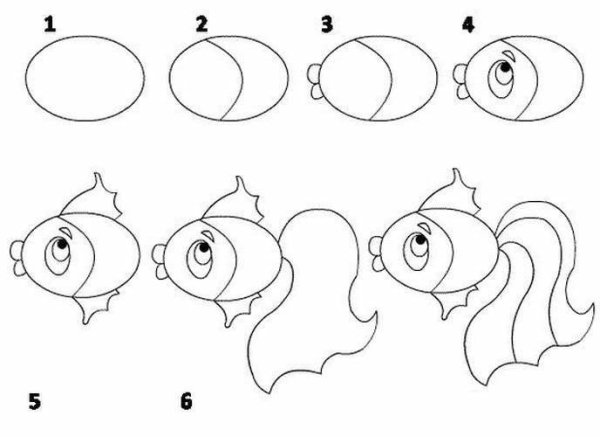 1 2 3 4

5 6