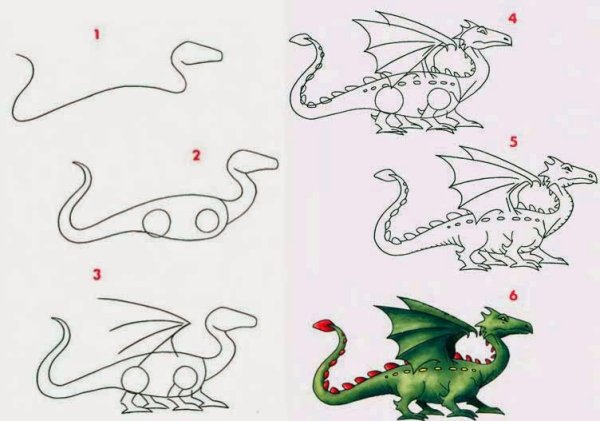 1

2

3

4

5

6