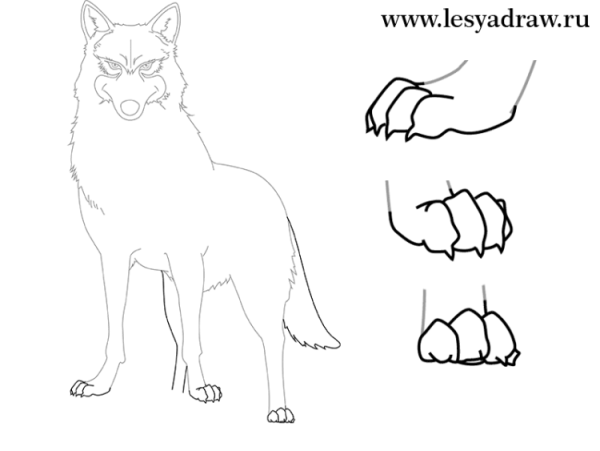 www.lesyadraw.ru