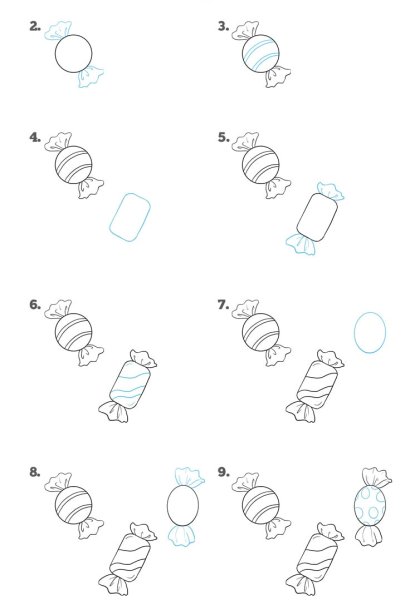 2.

3.

4.

5.

6.

7.

8.

9.