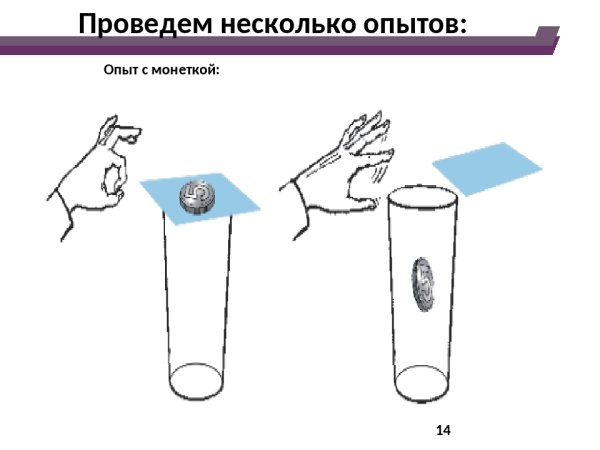 Проведем несколько опытов:

Опыт с монеткой:

5

5

14