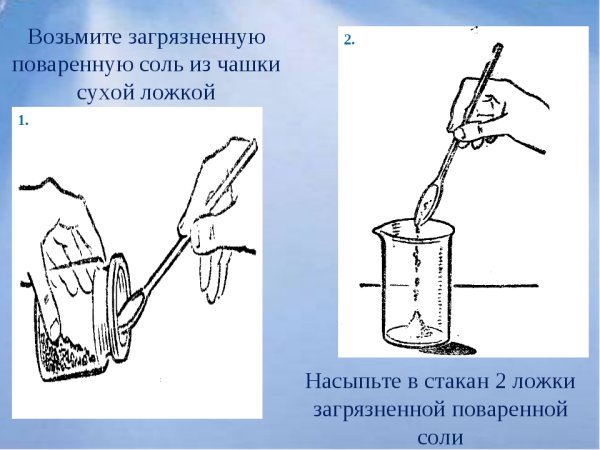 Возьмите загрязненную поваренную соль из чашки сухой ложкой

1.

2.

Насыпьте в стакан 2 ложки загрязненной поваренной соли