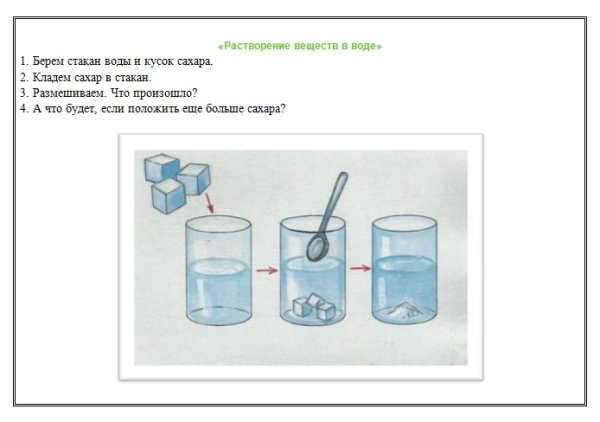 «Растворение веществ в воде»

1. Берем стакан воды и кусок сахара.
2. Кладем сахар в стакан.
3. Размешиваем. Что произошло?
4. А что будет, если положить еще больше сахара?