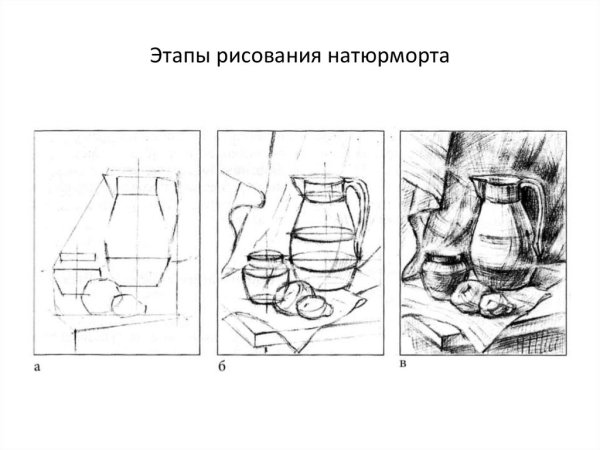 Этапы рисования натюрморта

а

б

в