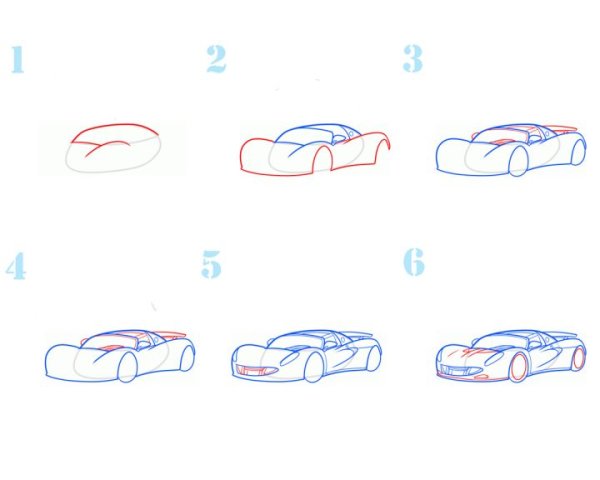 1

2

3

4

5

6