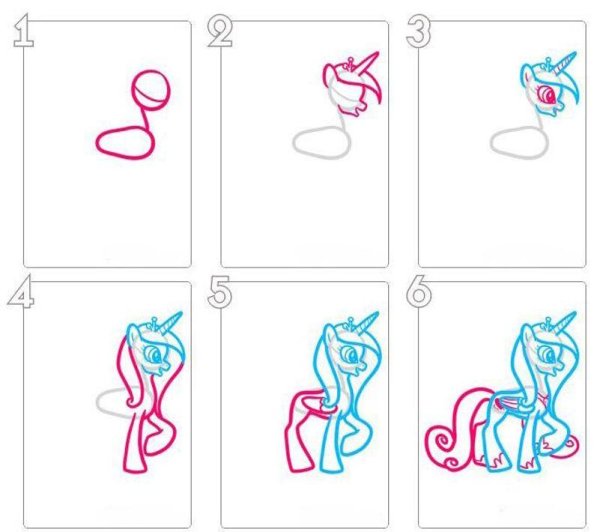 1
2
3
4
5
6