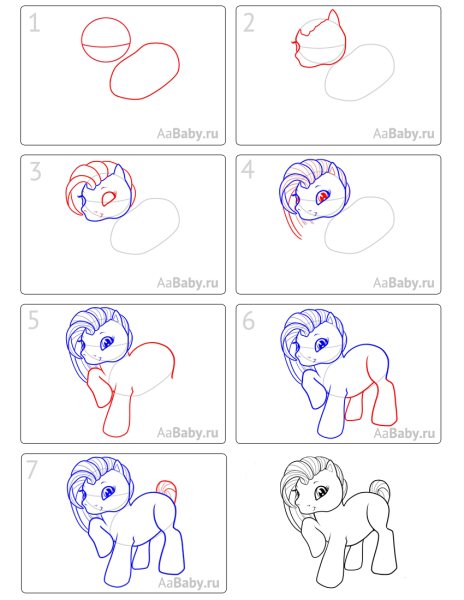 1
AaBaby.ru

2
AaBaby.ru

3
AaBaby.ru

4
AaBaby.ru

5
AaBaby.ru

6
AaBaby.ru

7
AaBaby.ru