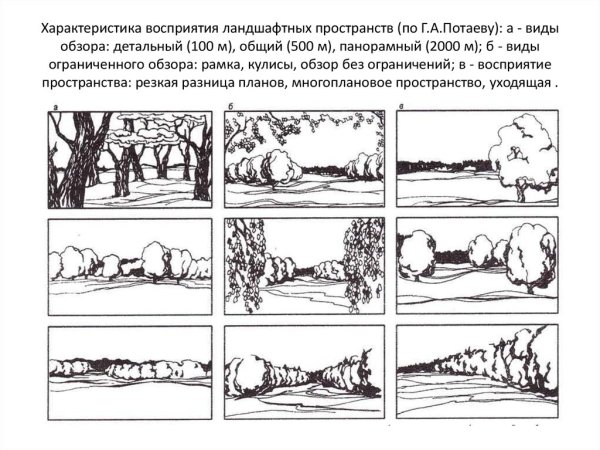 Характеристика восприятия ландшафтных пространств (по Г.А.Потаеву): а - виды обзора: детальный (100 м), общий (500 м), панорамный (2000 м); б - виды ограниченного обзора: рамка, кулисы, обзор без ограничений; в - восприятие пространства: резкая разница планов, многоплановое пространство, уходящая .

а

б

в