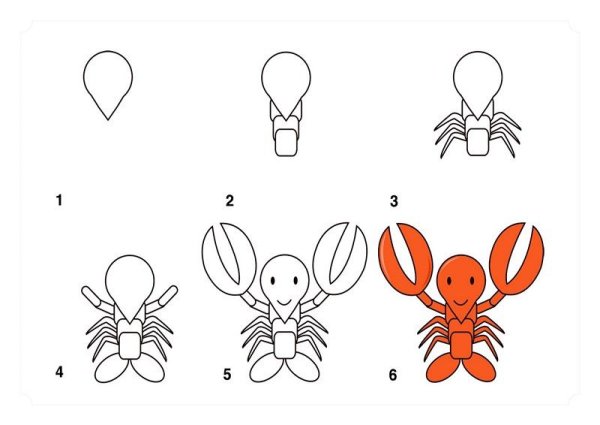 1

2

3

4

5

6