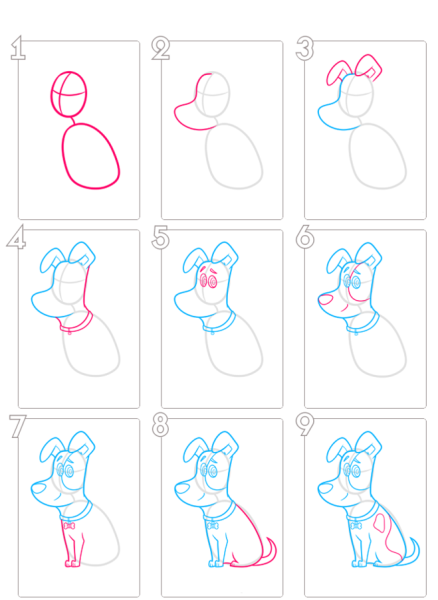 1
2
3
4
5
6
7
8
9