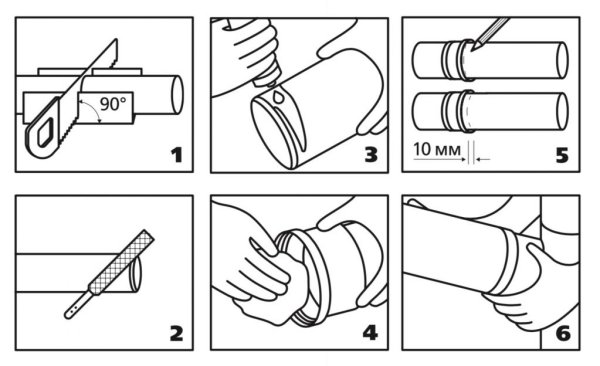 90°

1

3

10 мм

5

2

4

6