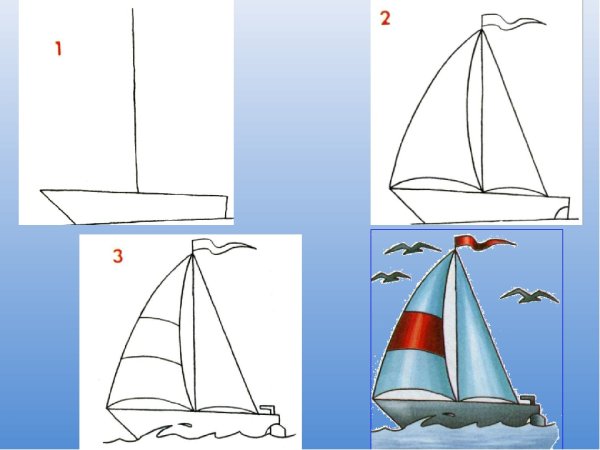 1

2

3