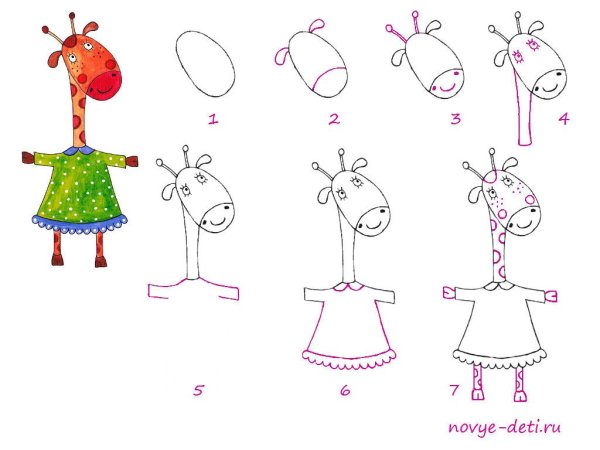 1
2
3
4
5
6
7
novye-deti.ru