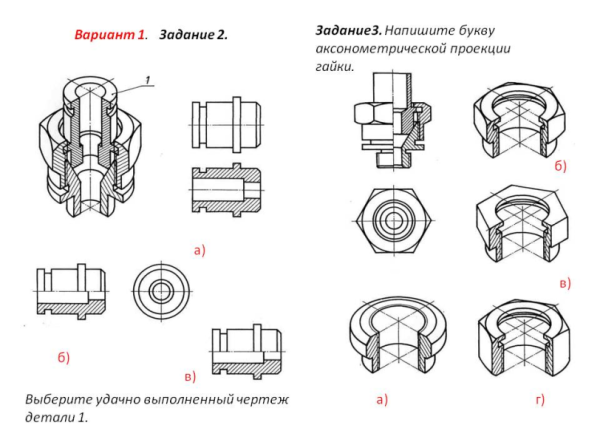 Вариант 1. Задание 2.

1

а)

б)

в)

Выберите удачно выполненный чертеж детали 1.

Задание3. Напишите букву аксонометрической проекции гайки.

б)

в)

а)

г)