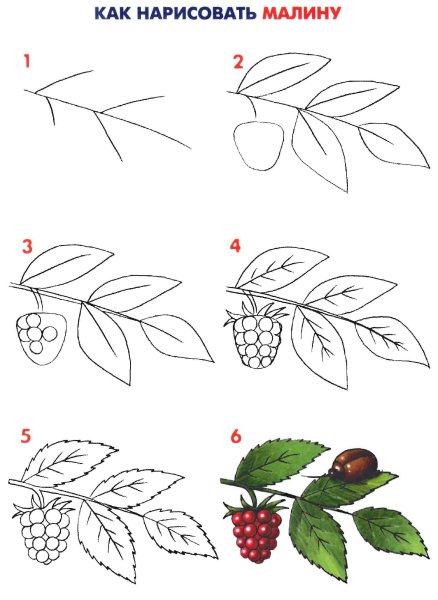 КАК НАРИСОВАТЬ МАЛИНУ

1

2

3

4

5

6