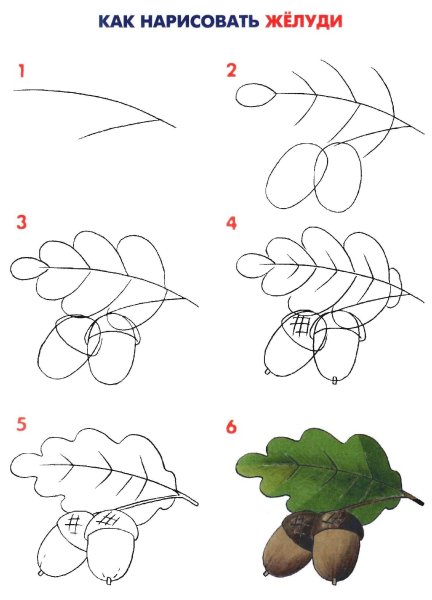 КАК НАРИСОВАТЬ ЖЁЛУДИ

1

2

3

4

5

6