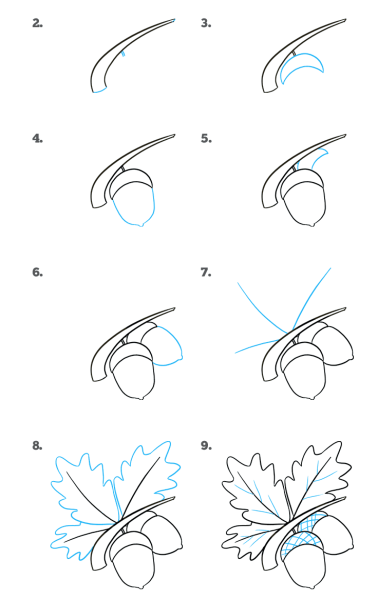 2.

3.

4.

5.

6.

7.

8.

9.