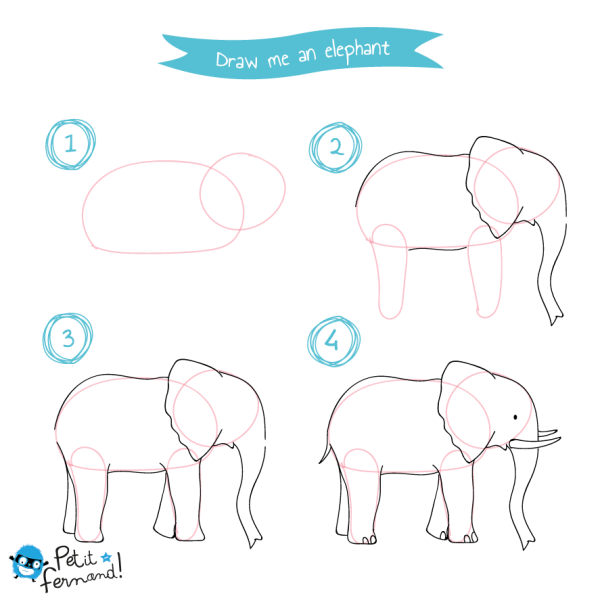 Draw me an elephant

1

2

3

4

Petit fernand!